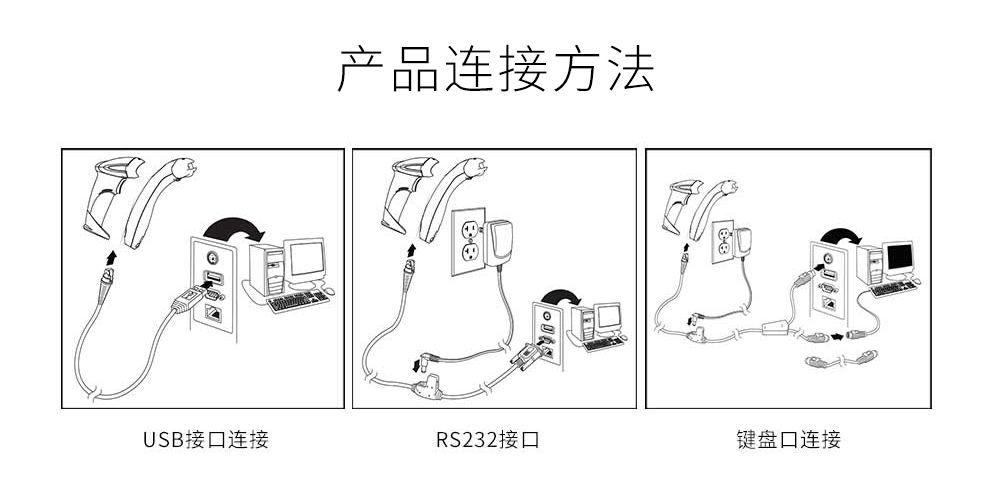 产品连接方法

USB接口连接

RS232接口

键盘口连接